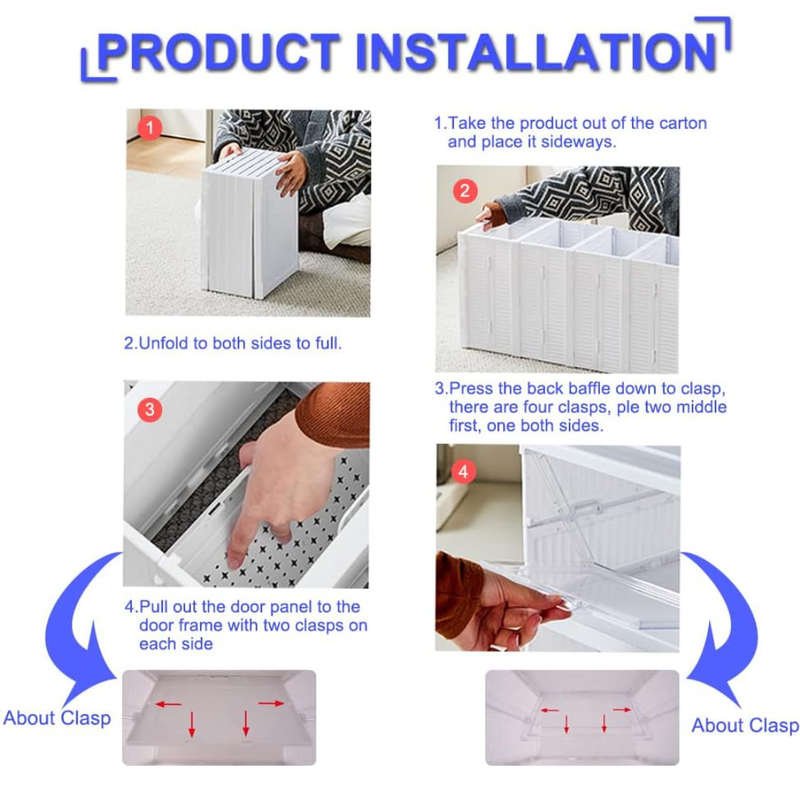 PRODUCT INSTALLATION

1

1.Take the product out of the carton and place it sideways.

2

2.Unfold to both sides to full.

3

3.Press the back baffle down to clasp, there are four clasps, ple two middle first, one both sides.

4

4.Pull out the door panel to the door frame with two clasps on each side

About Clasp

About Clasp