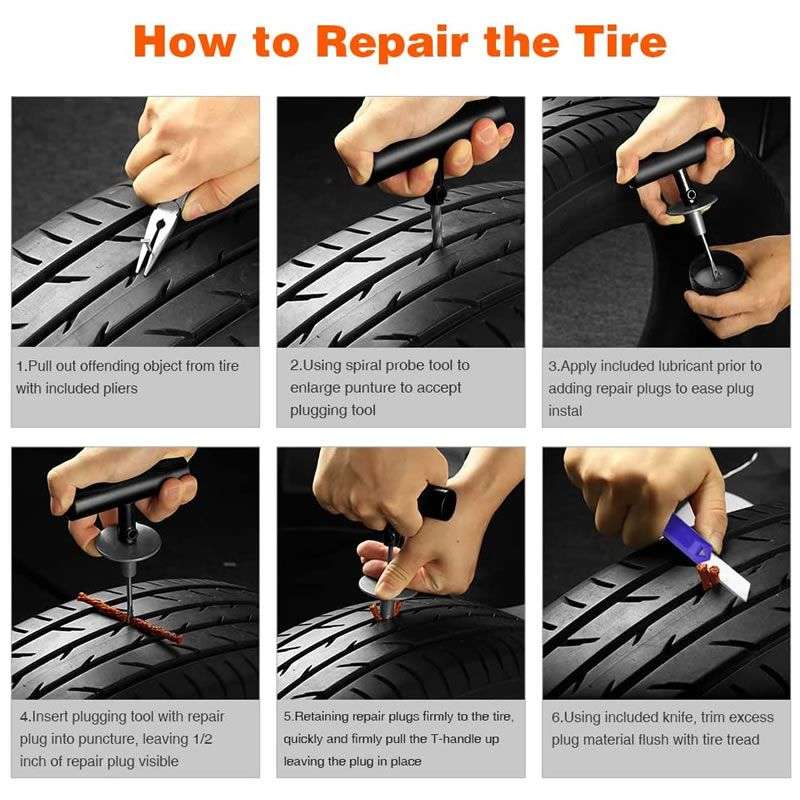 How to Repair the Tire

1.Pull out offending object from tire with included pliers

2.Using spiral probe tool to enlarge punture to accept plugging tool

3.Apply included lubricant prior to adding repair plugs to ease plug instal

4.Insert plugging tool with repair plug into puncture, leaving 1/2 inch of repair plug visible

5.Retaining repair plugs firmly to the tire, quickly and firmly pull the T-handle up leaving the plug in place

6.Using included knife, trim excess plug material flush with tire tread