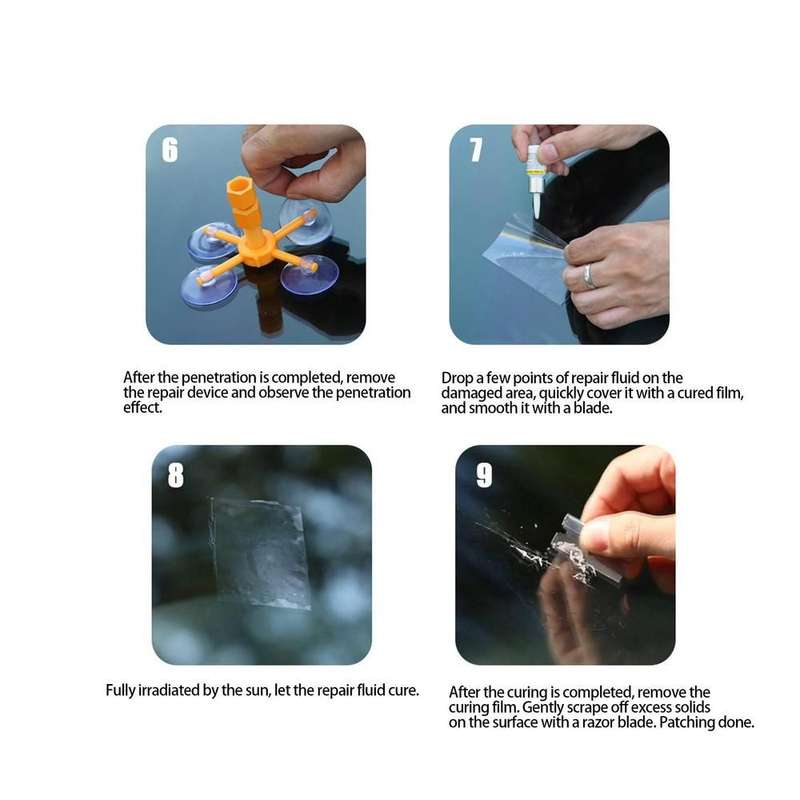 6

After the penetration is completed, remove the repair device and observe the penetration effect.

7

Drop a few points of repair fluid on the damaged area, quickly cover it with a cured film, and smooth it with a blade.

8

Fully irradiated by the sun, let the repair fluid cure.

9

After the curing is completed, remove the curing film. Gently scrape off excess solids on the surface with a razor blade. Patching done.