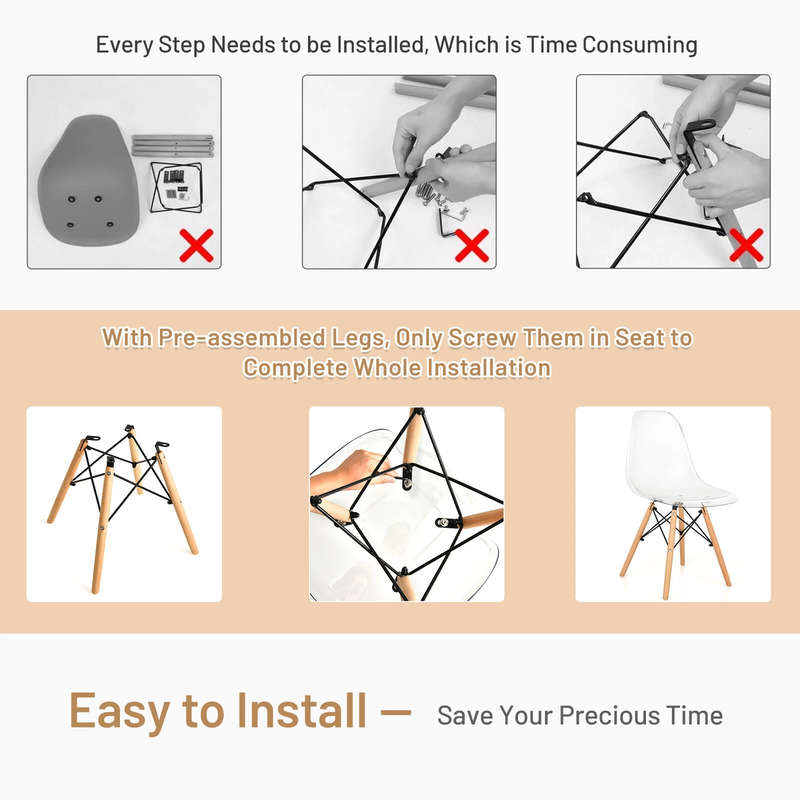 Every Step Needs to be Installed, Which is Time Consuming

With Pre-assembled Legs, Only Screw Them in Seat to Complete Whole Installation

Easy to Install — Save Your Precious Time