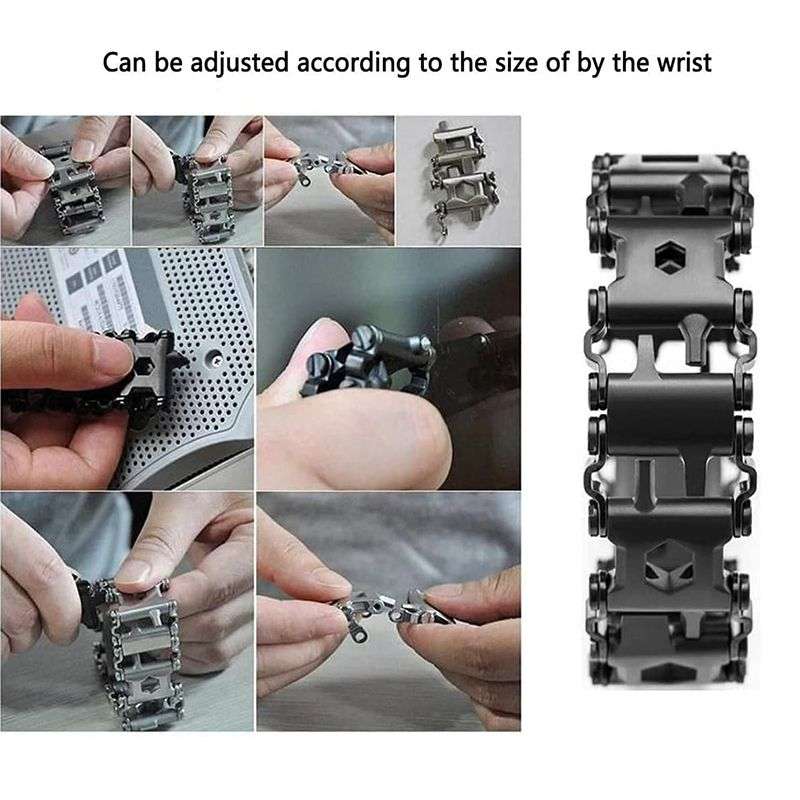 Can be adjusted according to the size of by the wrist