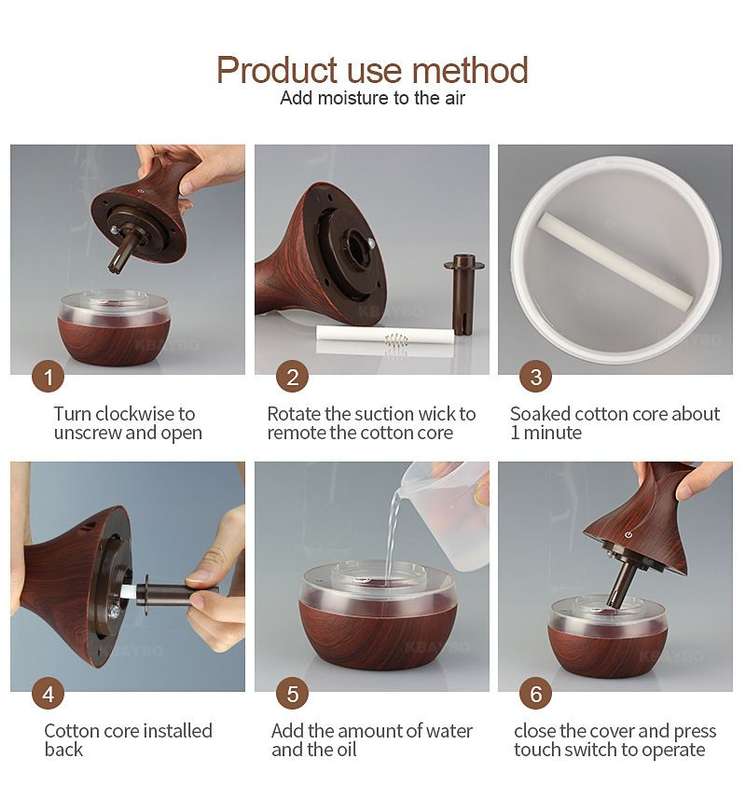 Product use method
Add moisture to the air

1
Turn clockwise to unscrew and open

2
Rotate the suction wick to remote the cotton core

3
Soaked cotton core about 1 minute

4
Cotton core installed back

5
Add the amount of water and the oil

6
close the cover and press touch switch to operate