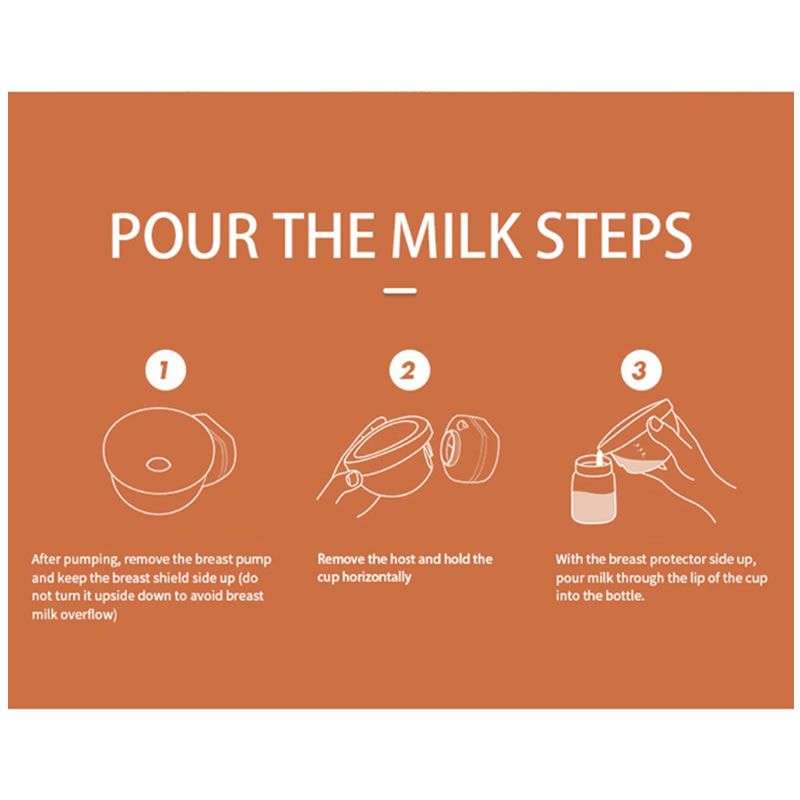 POUR THE MILK STEPS

1

After pumping, remove the breast pump and keep the breast shield side up (do not turn it upside down to avoid breast milk overflow)

2

Remove the host and hold the cup horizontally

3

With the breast protector side up, pour milk through the lip of the cup into the bottle.