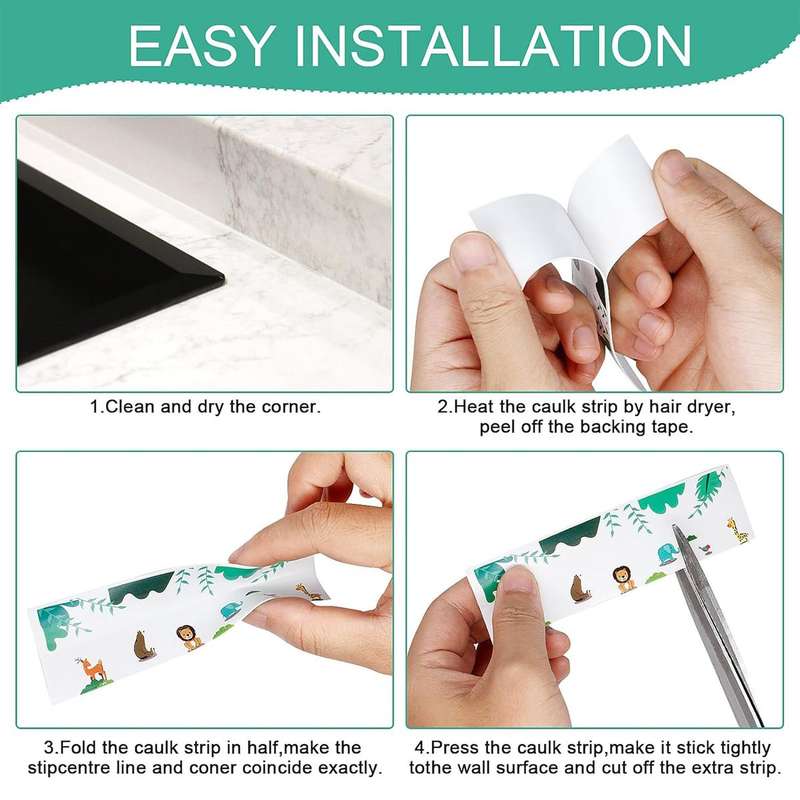 EASY INSTALLATION

1.Clean and dry the corner.

2.Heat the caulk strip by hair dryer, peel off the backing tape.

3.Fold the caulk strip in half,make the stipcentre line and coner coincide exactly.

4.Press the caulk strip,make it stick tightly tothe wall surface and cut off the extra strip.