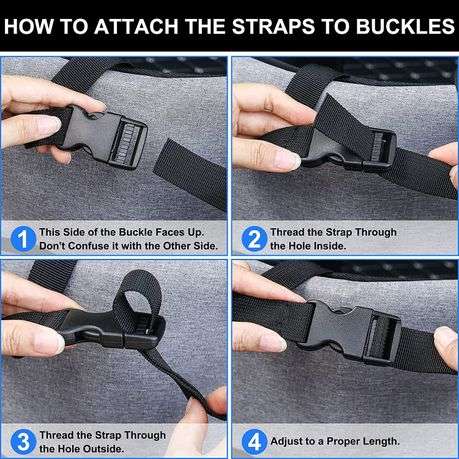 HOW TO ATTACH THE STRAPS TO BUCKLES

1 This Side of the Buckle Faces Up. Don't Confuse it with the Other Side.

2 Thread the Strap Through the Hole Inside.

3 Thread the Strap Through the Hole Outside.

4 Adjust to a Proper Length.