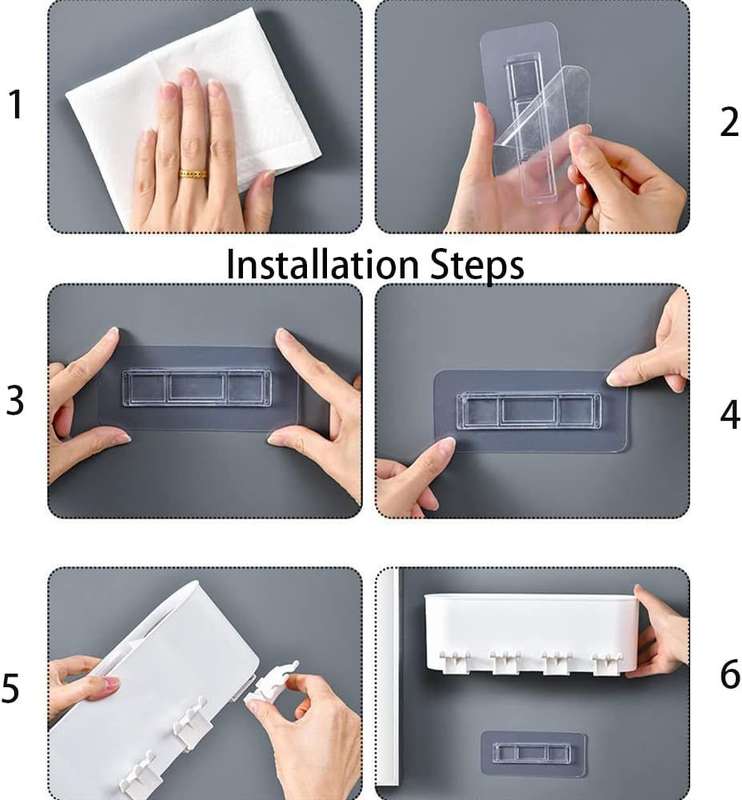 1

2

Installation Steps

3

4

5

6