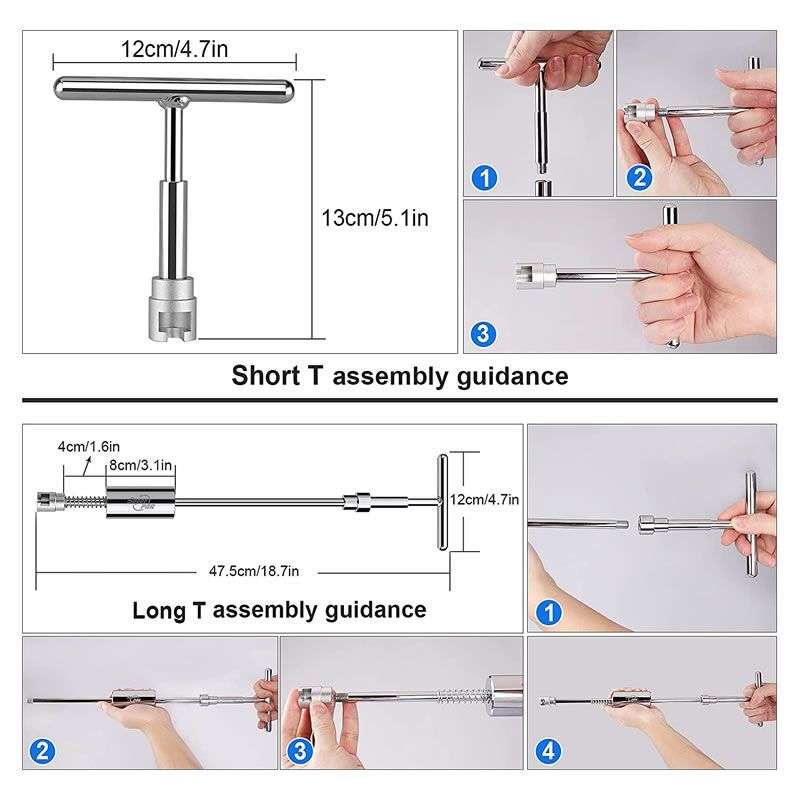 12cm/4.7in

13cm/5.1in

1

2

3

Short T assembly guidance

4cm/1.6in

8cm/3.1in

12cm/4.7in

47.5cm/18.7in

Long T assembly guidance

1

2

3

4