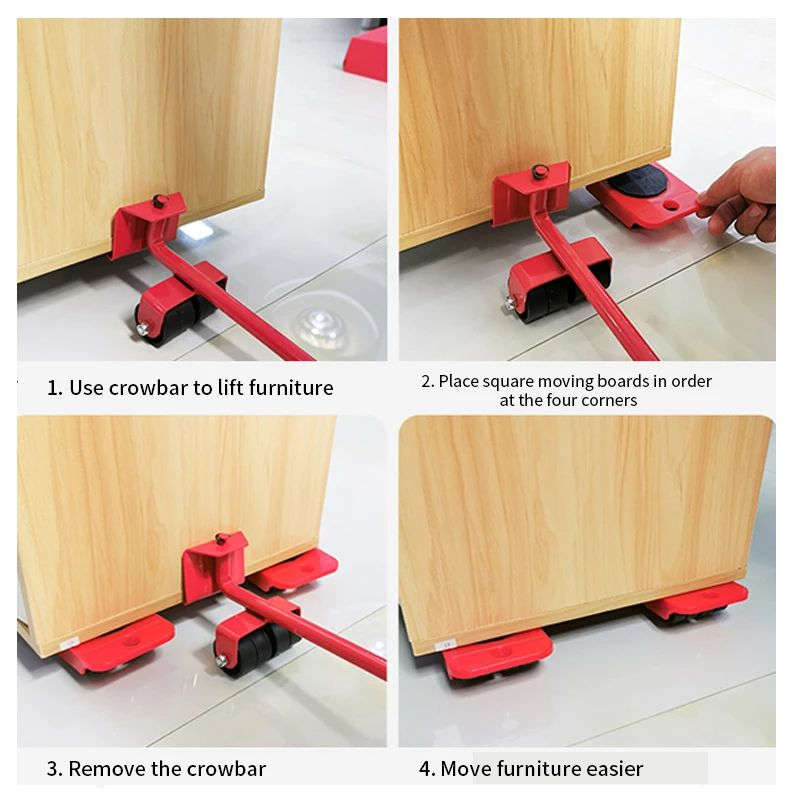 1. Use crowbar to lift furniture

2. Place square moving boards in order at the four corners

3. Remove the crowbar

4. Move furniture easier