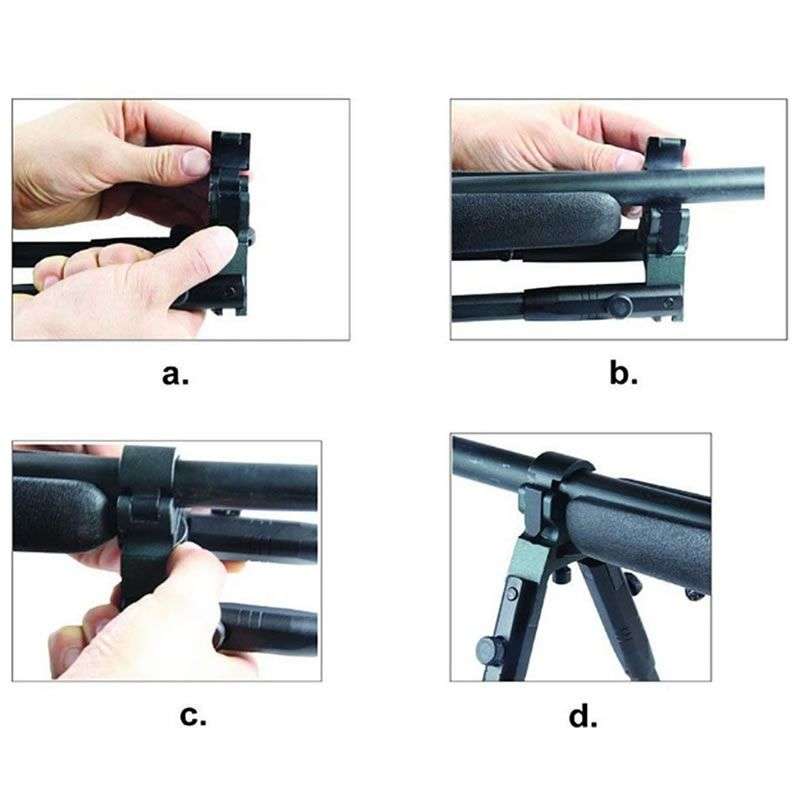 a.

b.

c.

d.