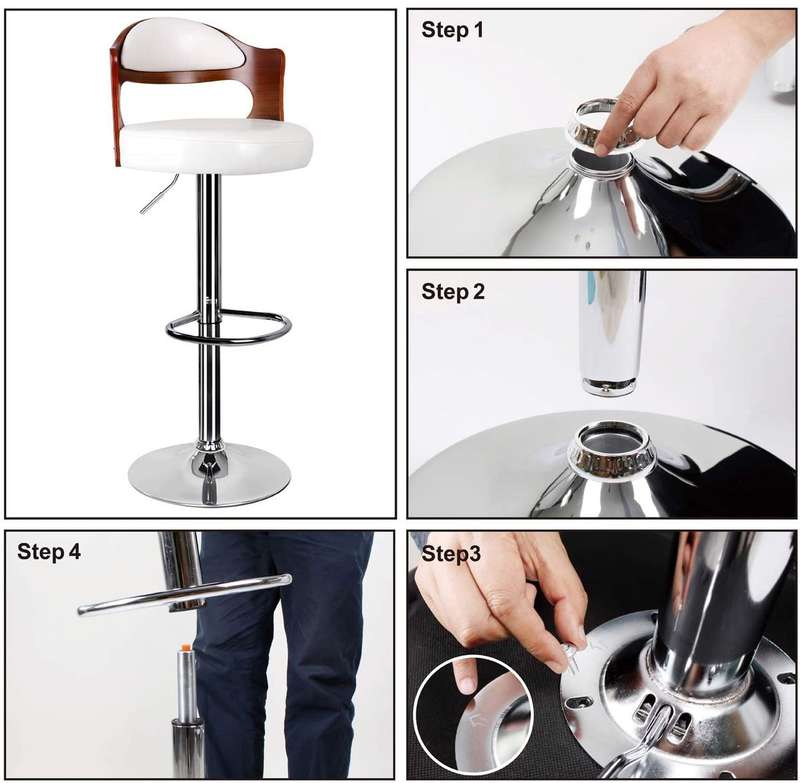 Step 1

Step 2

Step 4

Step3