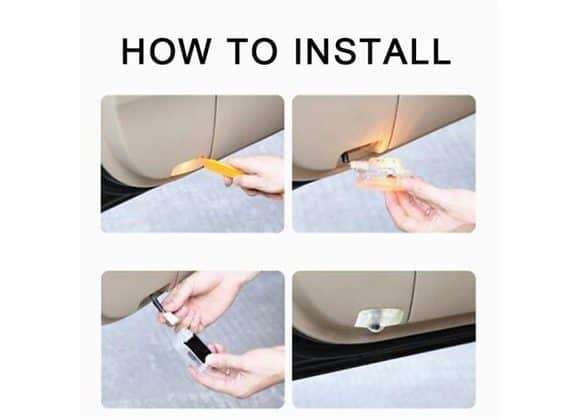 HOW TO INSTALL