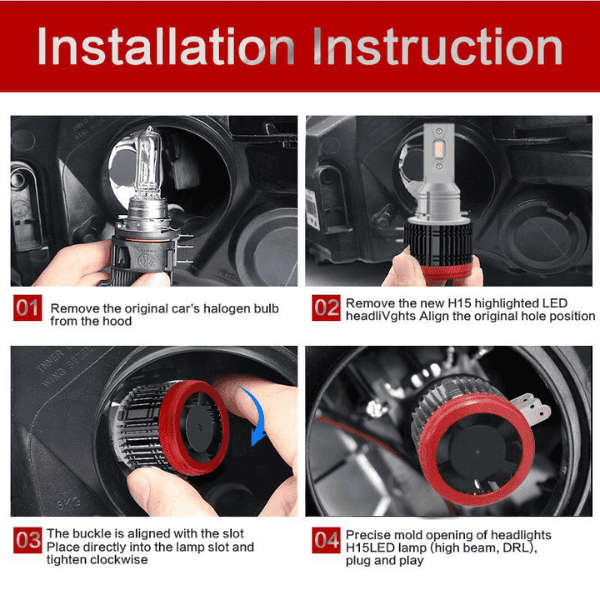 Installation Instruction

01 Remove the original car's halogen bulb from the hood

02 Remove the new H15 highlighted LED headliVghts Align the original hole position

03 The buckle is aligned with the slot Place directly into the lamp slot and tighten clockwise

04 Precise mold opening of headlights H15LED lamp (high beam, DRL), plug and play