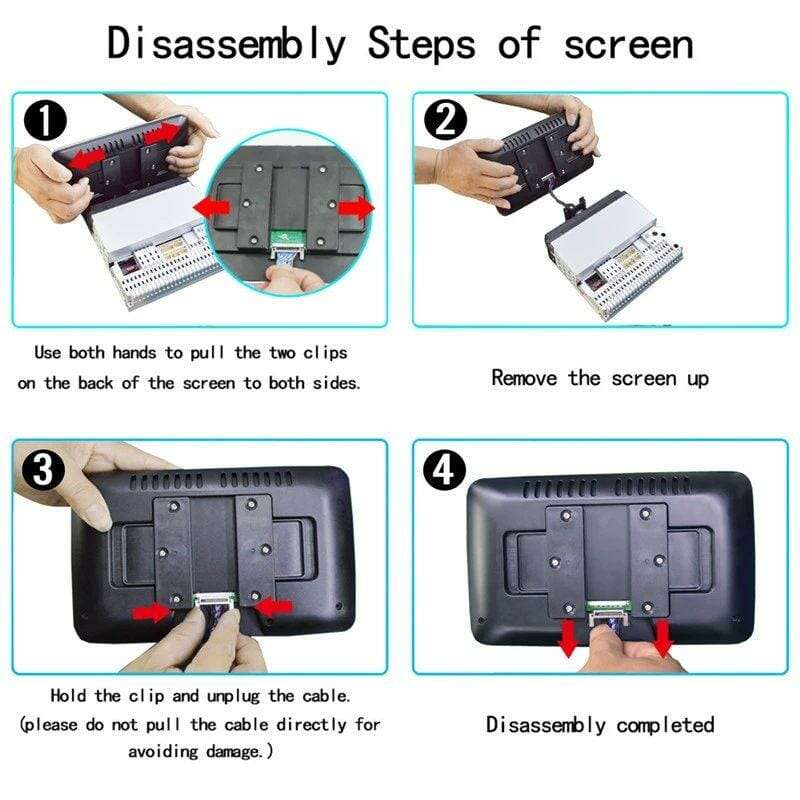 Disassembly Steps of screen

1

Use both hands to pull the two clips on the back of the screen to both sides.

2

Remove the screen up

3

Hold the clip and unplug the cable. (please do not pull the cable directly for avoiding damage.)

4

Disassembly completed