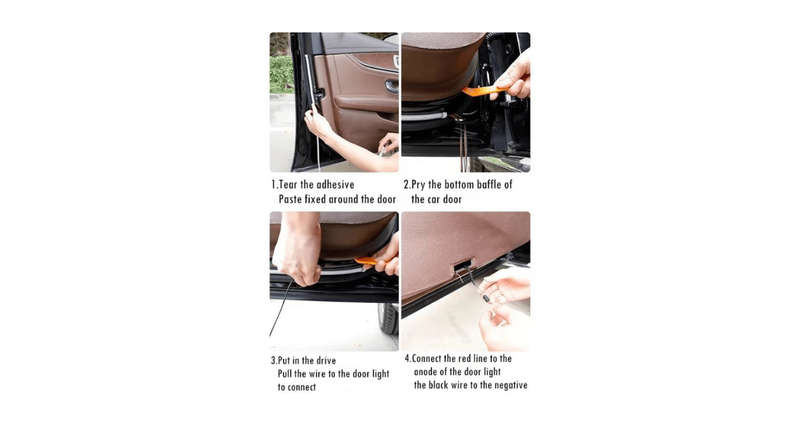 1.Tear the adhesive
Paste fixed around the door

2.Pry the bottom baffle of
the car door

3.Put in the drive
Pull the wire to the door light
to connect

4.Connect the red line to the
anode of the door light
the black wire to the negative