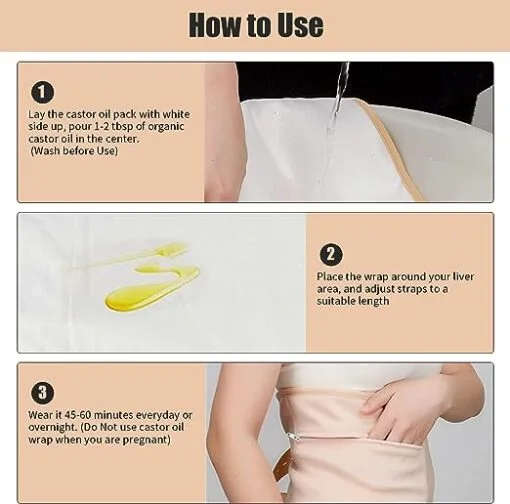 How to Use

1

Lay the castor oil pack with white side up, pour 1-2 tbsp of organic castor oil in the center.
(Wash before Use)

2

Place the wrap around your liver area, and adjust straps to a suitable length

3

Wear it 45-60 minutes everyday or overnight. (Do Not use castor oil wrap when you are pregnant)