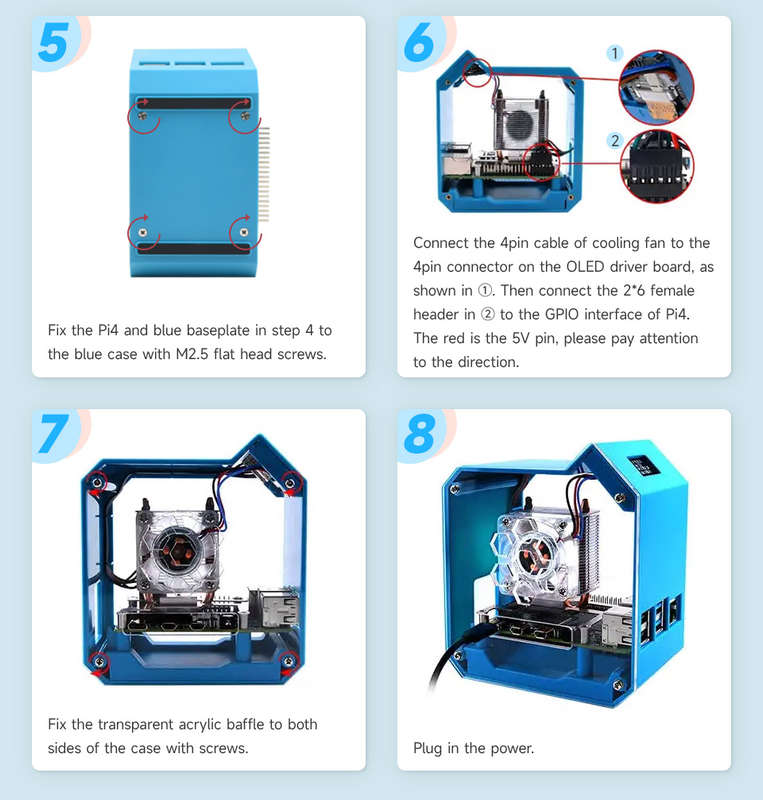 5

Fix the Pi4 and blue baseplate in step 4 to the blue case with M2.5 flat head screws.

6

1

2

Connect the 4pin cable of cooling fan to the 4pin connector on the OLED driver board, as shown in ①. Then connect the 2*6 female header in ② to the GPIO interface of Pi4. The red is the 5V pin, please pay attention to the direction.

7

Fix the transparent acrylic baffle to both sides of the case with screws.

8

Plug in the power.