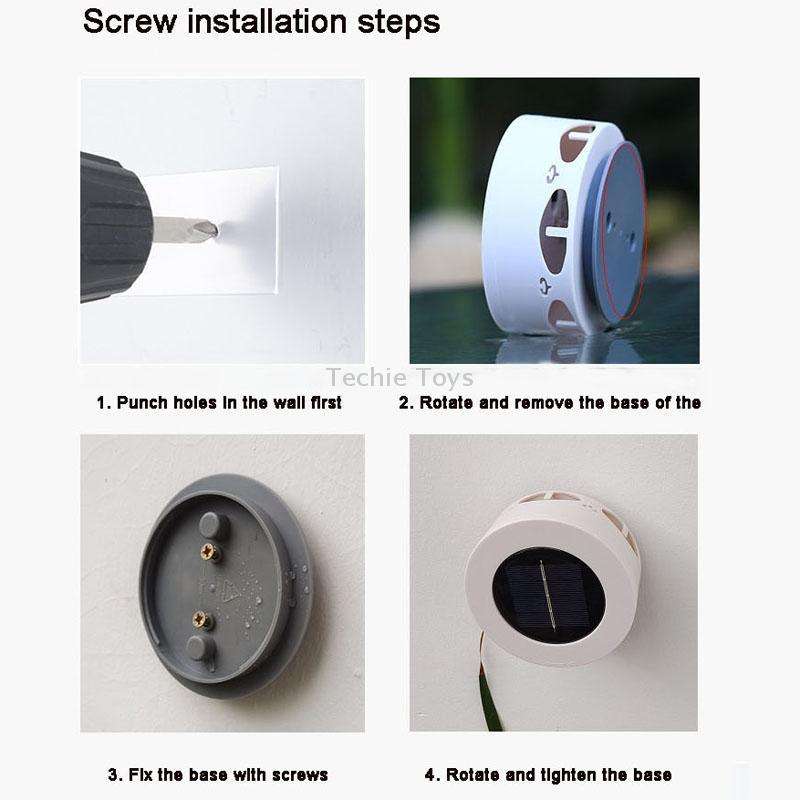 Screw installation steps

Techie Toys

1. Punch holes in the wall first

2. Rotate and remove the base of the

3. Fix the base with screws

4. Rotate and tighten the base