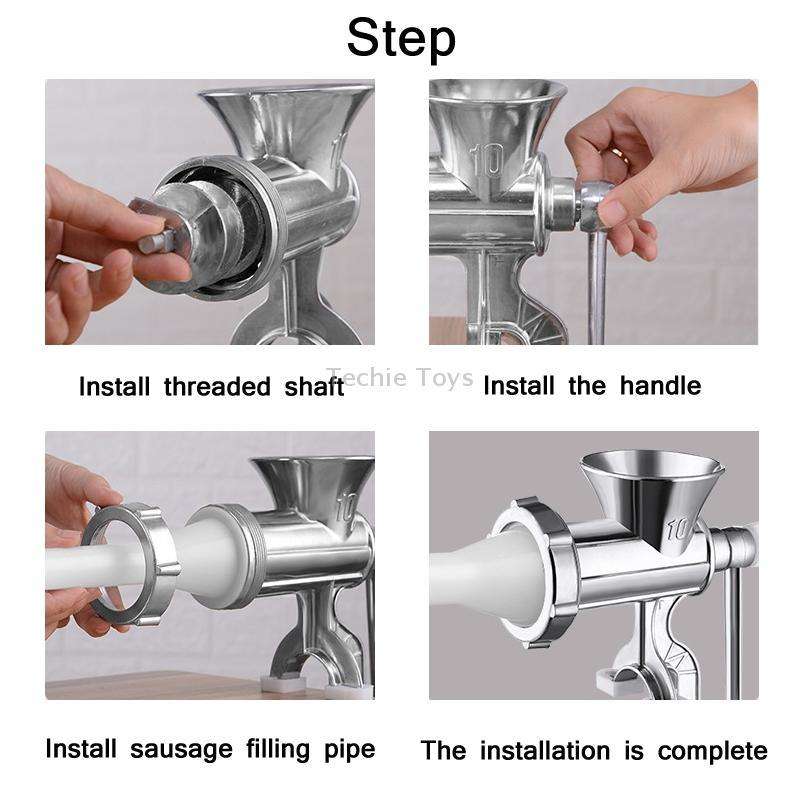 Step

10

10

Install threaded shaft

Techie Toys

Install the handle

10

10

Install sausage filling pipe

The installation is complete