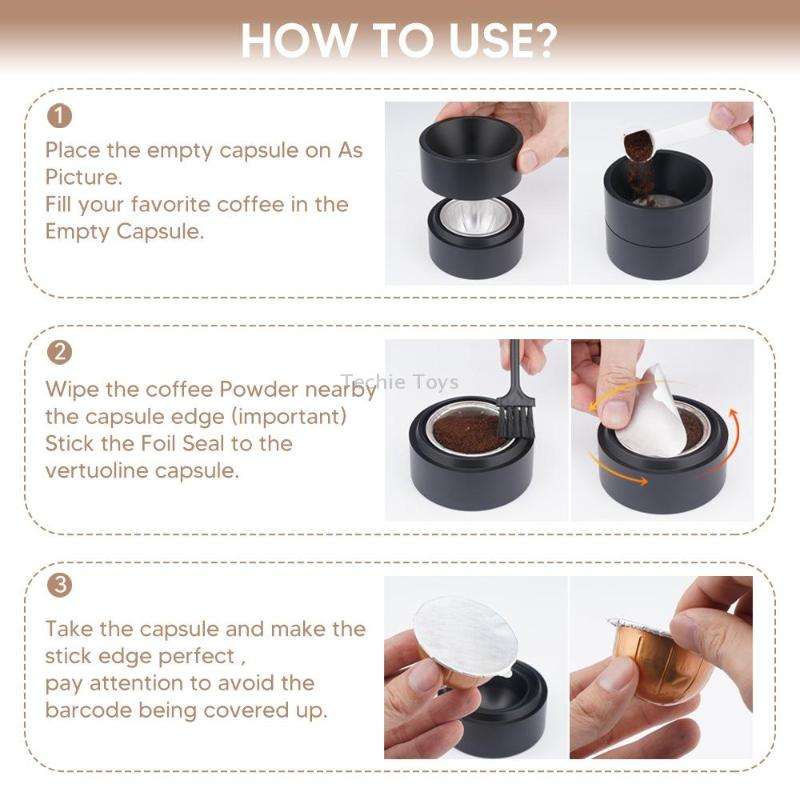 HOW TO USE?

1
Place the empty capsule on As Picture.
Fill your favorite coffee in the Empty Capsule.

2
Wipe the coffee Powder nearby the capsule edge (important)
Stick the Foil Seal to the vertuoline capsule.

Techie Toys

3
Take the capsule and make the stick edge perfect ,
pay attention to avoid the barcode being covered up.