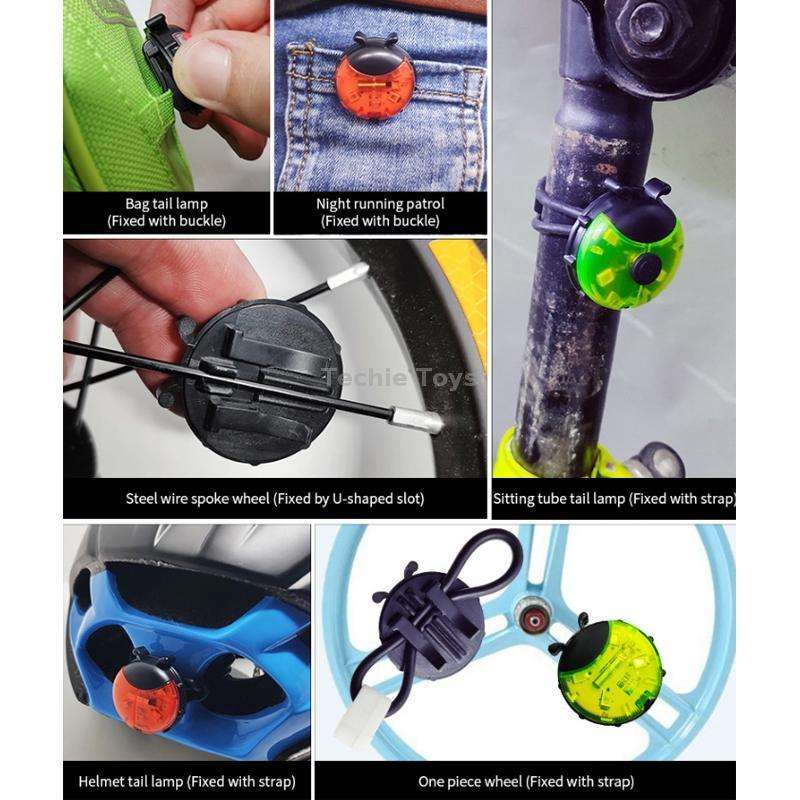 Bag tail lamp
(Fixed with buckle)

Night running patrol
(Fixed with buckle)

Techie Toys

Steel wire spoke wheel (Fixed by U-shaped slot)

Sitting tube tail lamp (Fixed with strap)

Helmet tail lamp (Fixed with strap)

One piece wheel (Fixed with strap)