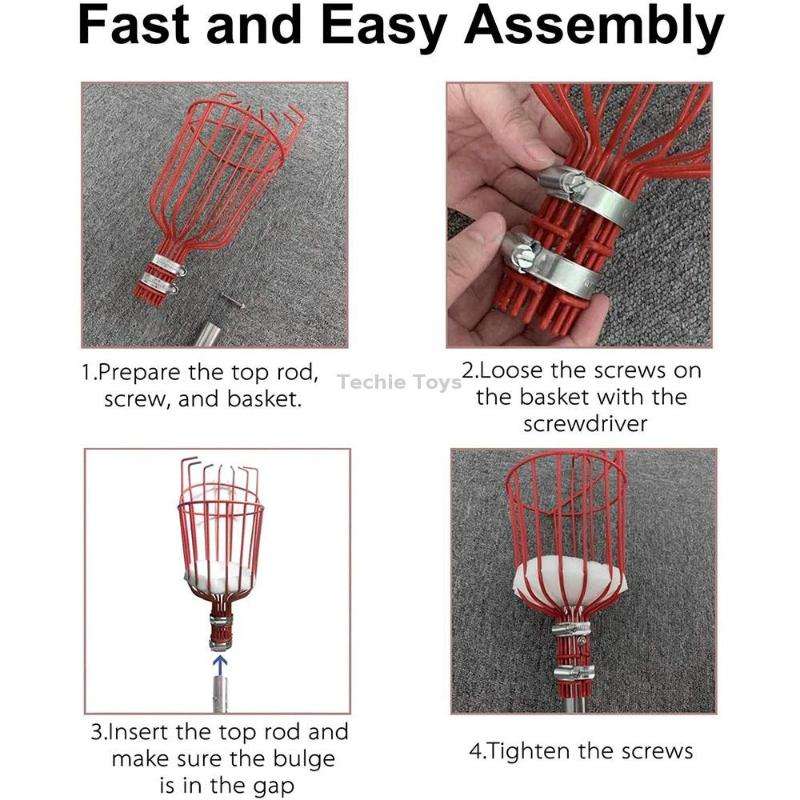 Fast and Easy Assembly

1.Prepare the top rod, screw, and basket.

Techie Toys

2.Loose the screws on the basket with the screwdriver

3.Insert the top rod and make sure the bulge is in the gap

4.Tighten the screws