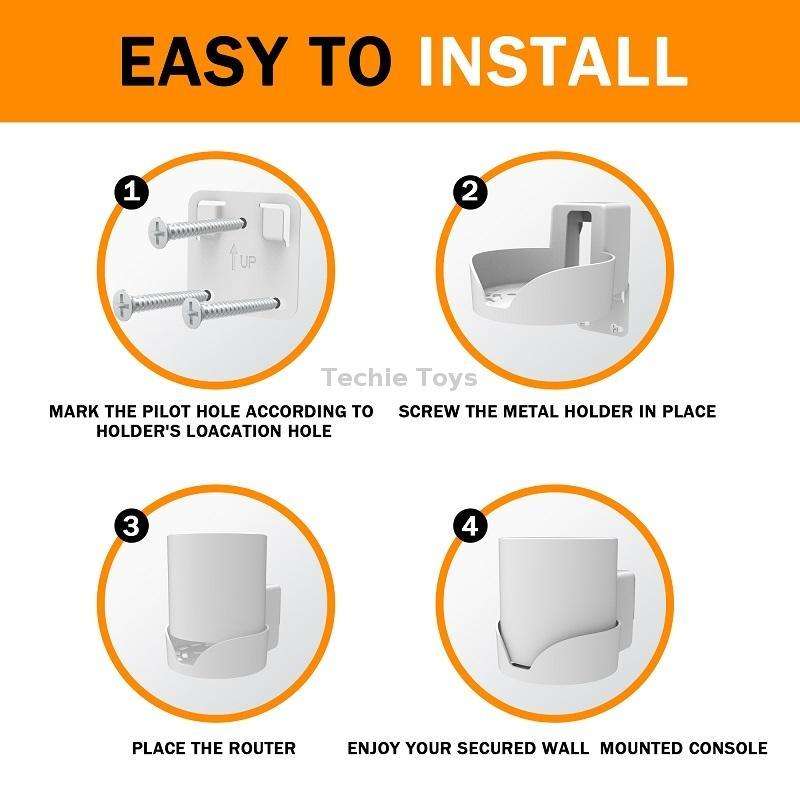 EASY TO INSTALL

1

UP

MARK THE PILOT HOLE ACCORDING TO HOLDER'S LOACATION HOLE

2

SCREW THE METAL HOLDER IN PLACE

Techie Toys

3

PLACE THE ROUTER

4

ENJOY YOUR SECURED WALL MOUNTED CONSOLE