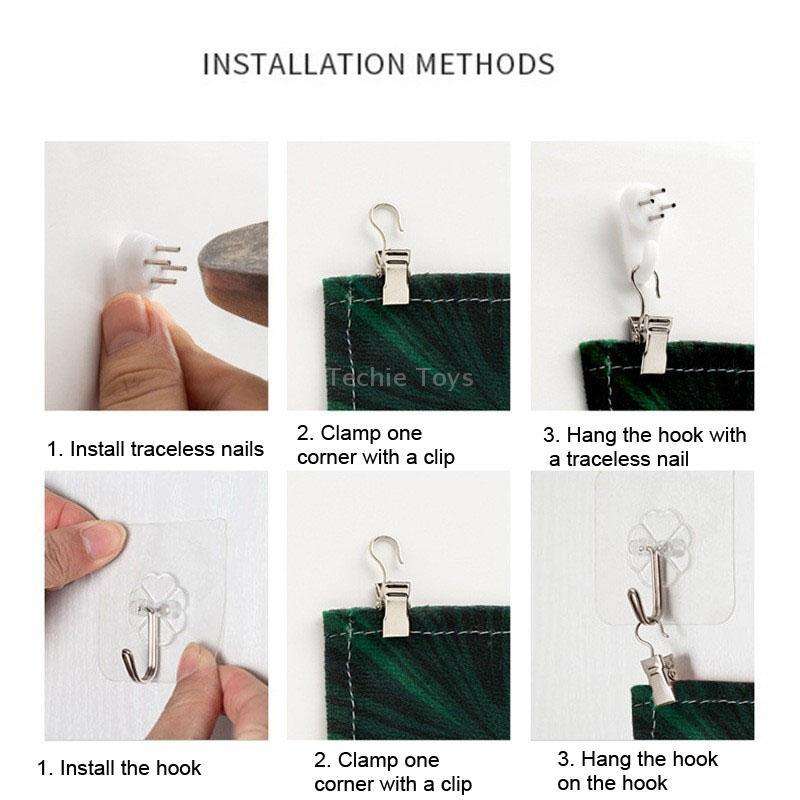 INSTALLATION METHODS

Techie Toys

1. Install traceless nails

2. Clamp one corner with a clip

3. Hang the hook with a traceless nail

1. Install the hook

2. Clamp one corner with a clip

3. Hang the hook on the hook