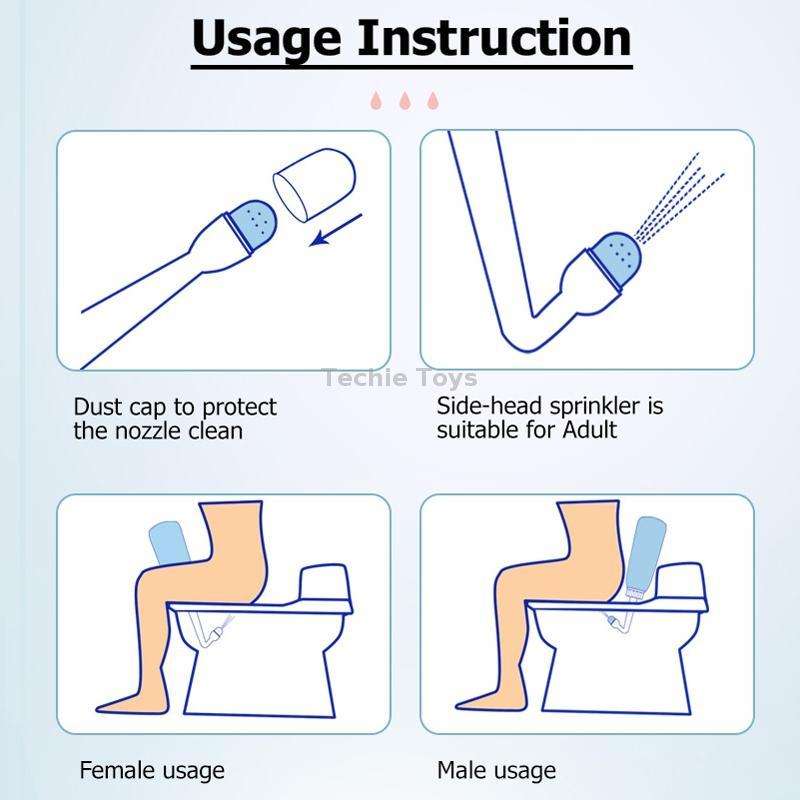 Usage Instruction

Techie Toys

Dust cap to protect the nozzle clean

Side-head sprinkler is suitable for Adult

Female usage

Male usage