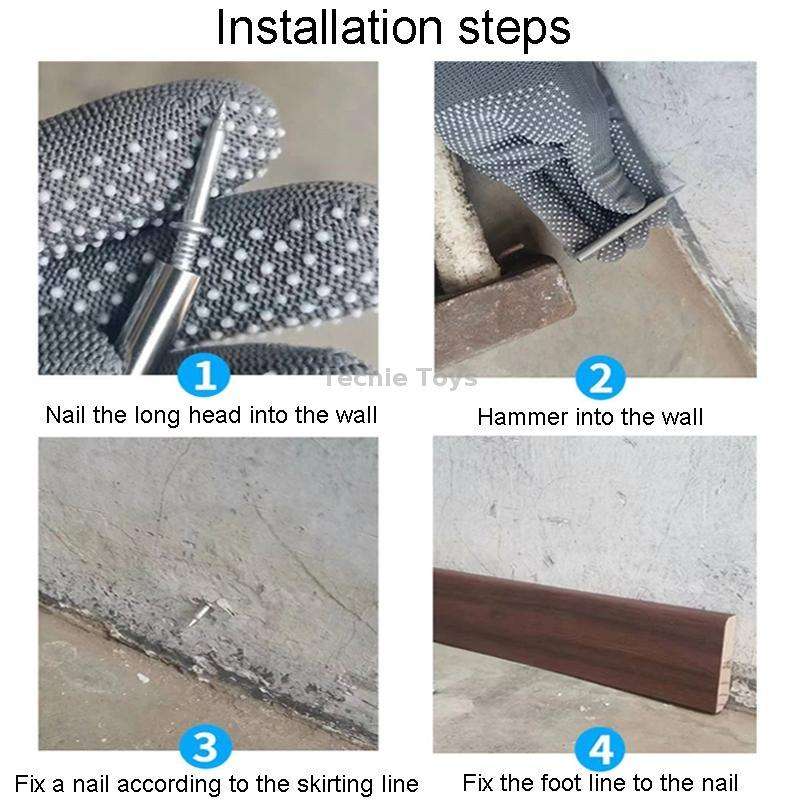 Installation steps

1
Nail the long head into the wall

Techie Toys

2
Hammer into the wall

3
Fix a nail according to the skirting line

4
Fix the foot line to the nail