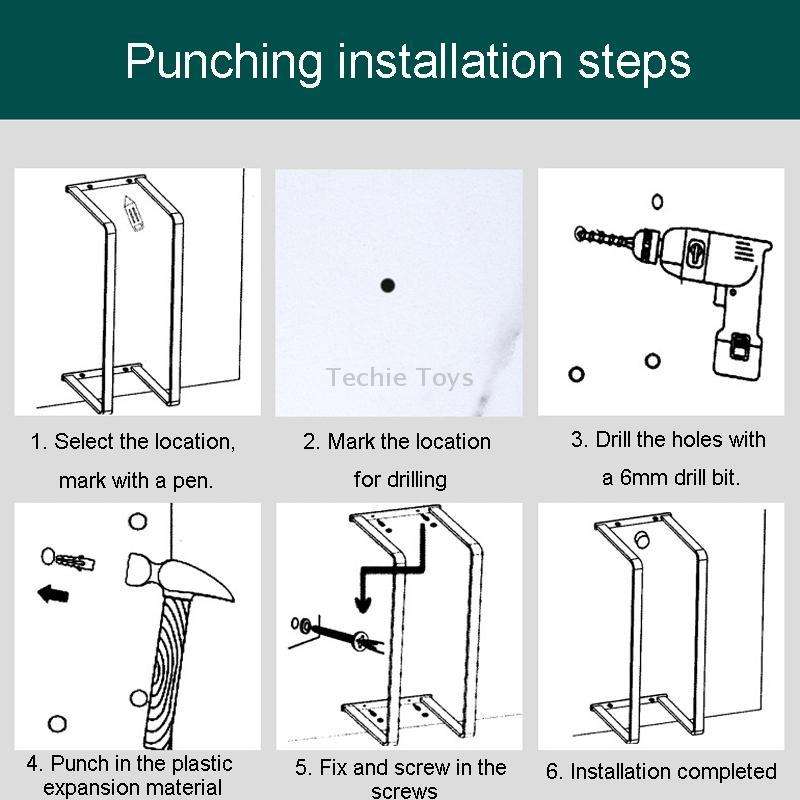 Punching installation steps

Techie Toys

1. Select the location, mark with a pen.

2. Mark the location for drilling

3. Drill the holes with a 6mm drill bit.

4. Punch in the plastic expansion material

5. Fix and screw in the screws

6. Installation completed