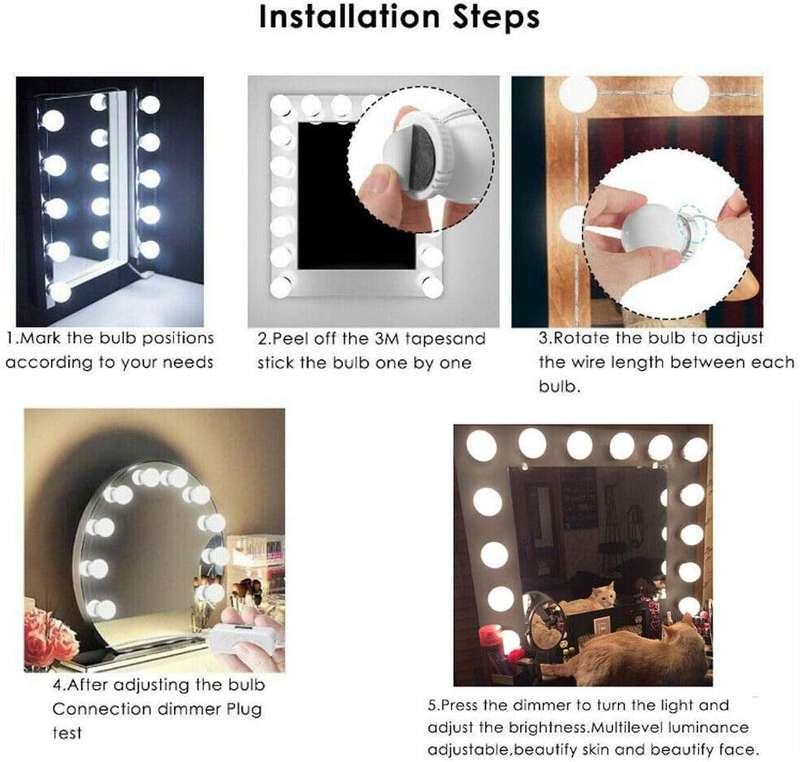 Installation Steps

1.Mark the bulb positions according to your needs

2.Peel off the 3M tapesand stick the bulb one by one

3.Rotate the bulb to adjust the wire length between each bulb.

4.After adjusting the bulb Connection dimmer Plug test

5.Press the dimmer to turn the light and adjust the brightness.Multilevel luminance adjustable,beautify skin and beautify face.