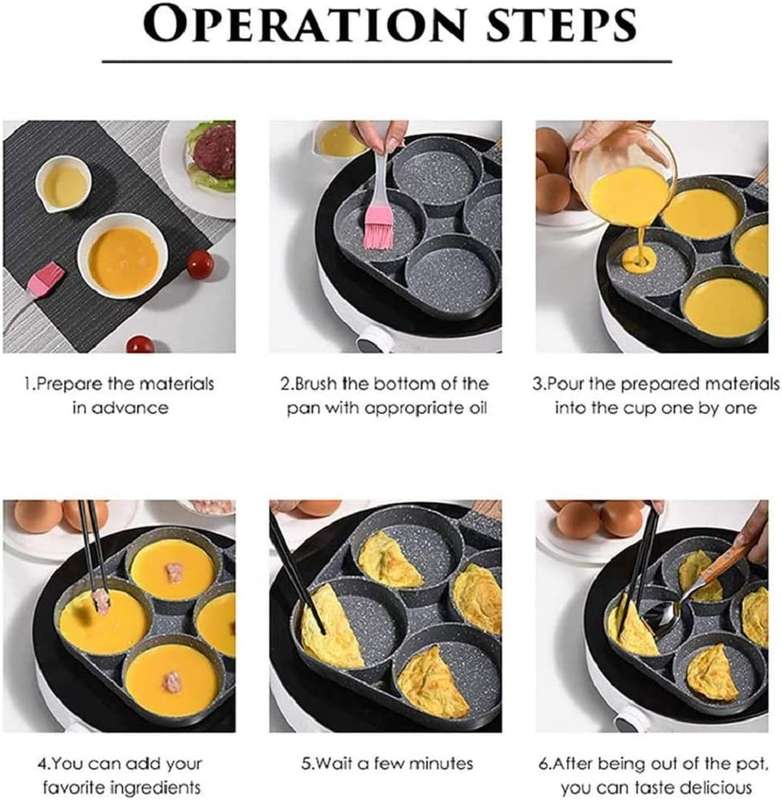 OPERATION STEPS

1.Prepare the materials in advance

2.Brush the bottom of the pan with appropriate oil

3.Pour the prepared materials into the cup one by one

4.You can add your favorite ingredients

5.Wait a few minutes

6.After being out of the pot, you can taste delicious