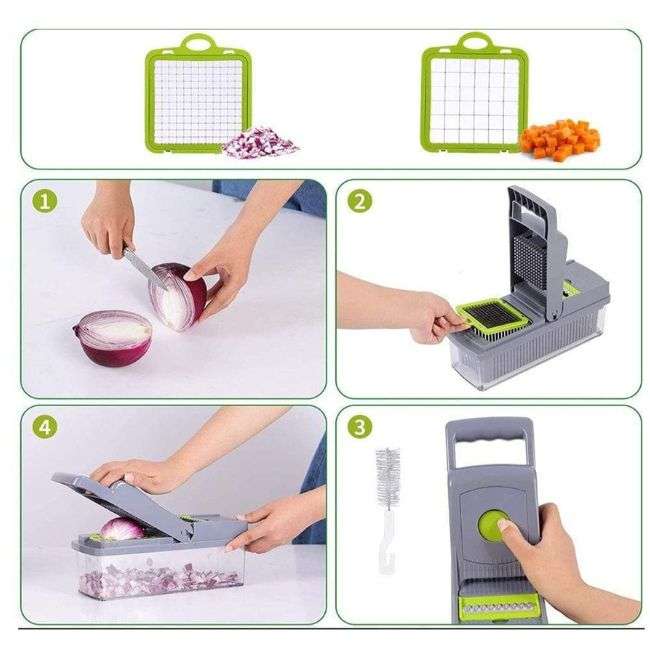 1

2

4

3