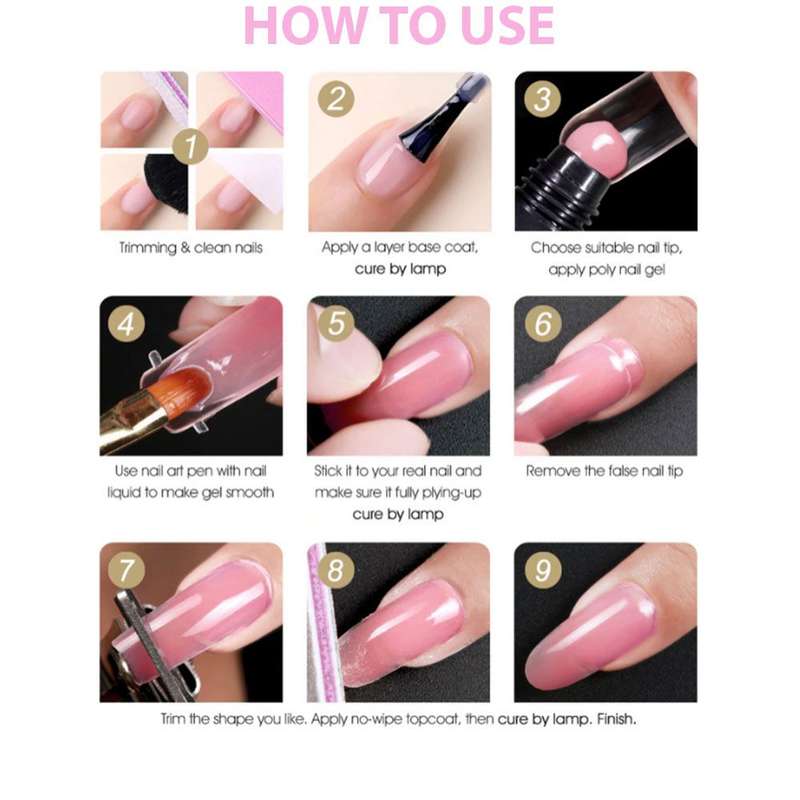 HOW TO USE

1
Trimming & clean nails

2
Apply a layer base coat, cure by lamp

3
Choose suitable nail tip, apply poly nail gel

4
Use nail art pen with nail liquid to make gel smooth

5
Stick it to your real nail and make sure it fully plying-up cure by lamp

6
Remove the false nail tip

7

8

9

Trim the shape you like. Apply no-wipe topcoat, then cure by lamp. Finish.