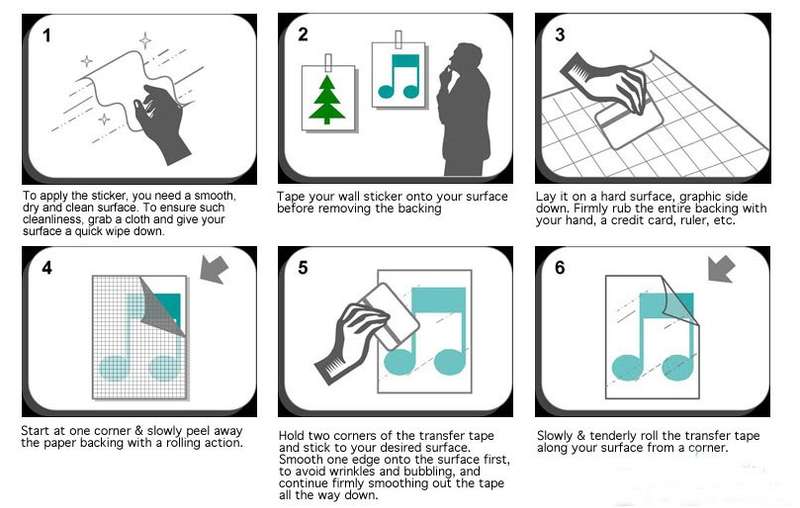 1

To apply the sticker, you need a smooth, dry and clean surface. To ensure such cleanliness, grab a cloth and give your surface a quick wipe down.

2

Tape your wall sticker onto your surface before removing the backing

3

Lay it on a hard surface, graphic side down. Firmly rub the entire backing with your hand, a credit card, ruler, etc.

4

Start at one corner & slowly peel away the paper backing with a rolling action.

5

Hold two corners of the transfer tape and stick to your desired surface. Smooth one edge onto the surface first, to avoid wrinkles and bubbling, and continue firmly smoothing out the tape all the way down.

6

Slowly & tenderly roll the transfer tape along your surface from a corner.