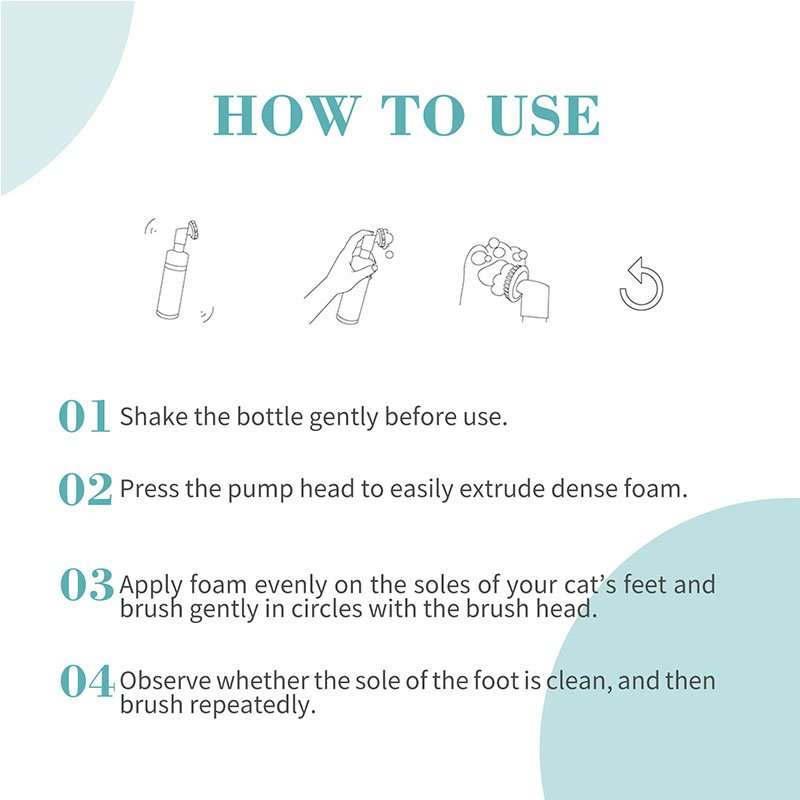 HOW TO USE

01 Shake the bottle gently before use.

02 Press the pump head to easily extrude dense foam.

03 Apply foam evenly on the soles of your cat's feet and brush gently in circles with the brush head.

04 Observe whether the sole of the foot is clean, and then brush repeatedly.