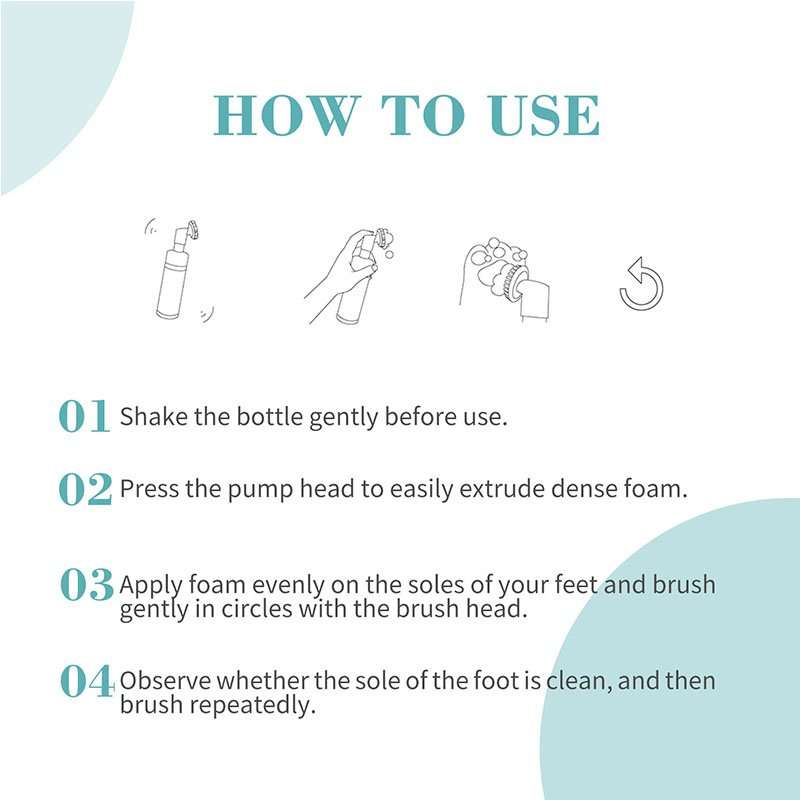 HOW TO USE

01 Shake the bottle gently before use.

02 Press the pump head to easily extrude dense foam.

03 Apply foam evenly on the soles of your feet and brush gently in circles with the brush head.

04 Observe whether the sole of the foot is clean, and then brush repeatedly.