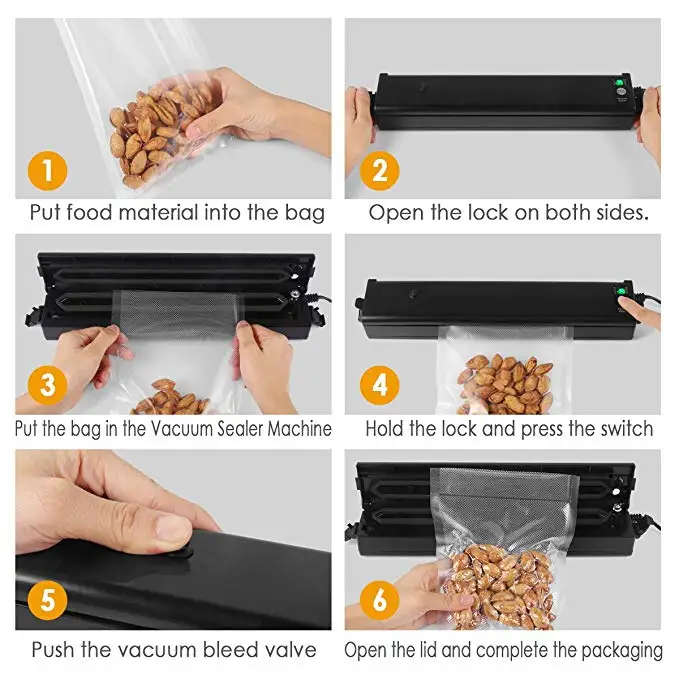 1
Put food material into the bag

2
Open the lock on both sides.

3
Put the bag in the Vacuum Sealer Machine

4
Hold the lock and press the switch

5
Push the vacuum bleed valve

6
Open the lid and complete the packaging