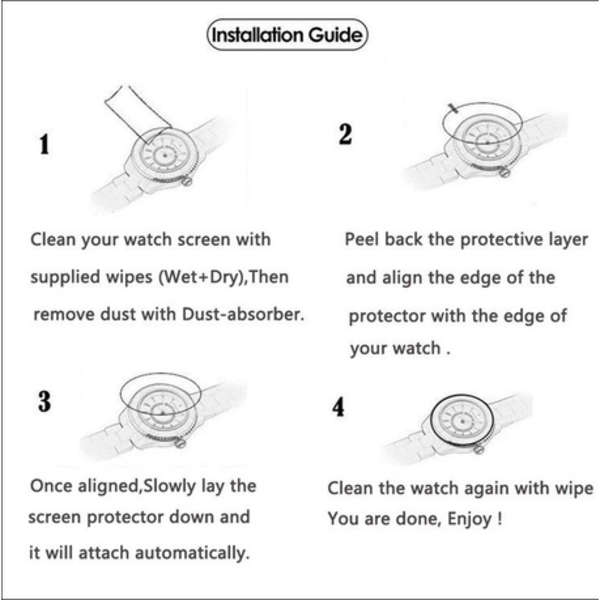 Installation Guide

1

Clean your watch screen with supplied wipes (Wet+Dry),Then remove dust with Dust-absorber.

2

Peel back the protective layer and align the edge of the protector with the edge of your watch .

3

Once aligned,Slowly lay the screen protector down and it will attach automatically.

4

Clean the watch again with wipe You are done, Enjoy !