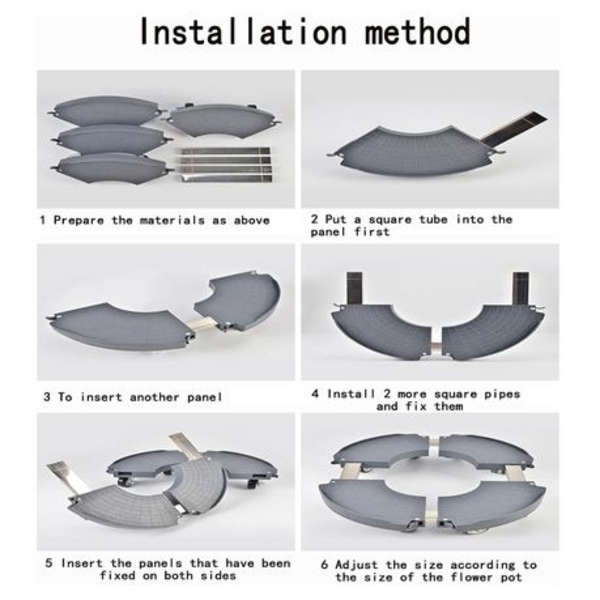 Installation method

1 Prepare the materials as above

2 Put a square tube into the panel first

3 To insert another panel

4 Install 2 more square pipes and fix them

5 Insert the panels that have been fixed on both sides

6 Adjust the size according to the size of the flower pot