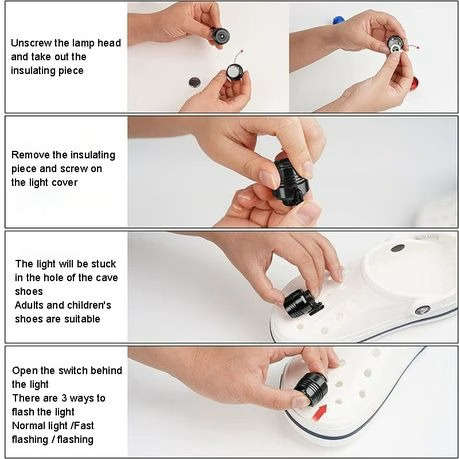 Unscrew the lamp head and take out the insulating piece

Remove the insulating piece and screw on the light cover

The light will be stuck in the hole of the cave shoes
Adults and children's shoes are suitable

Open the switch behind the light
There are 3 ways to flash the light
Normal light /Fast flashing / flashing