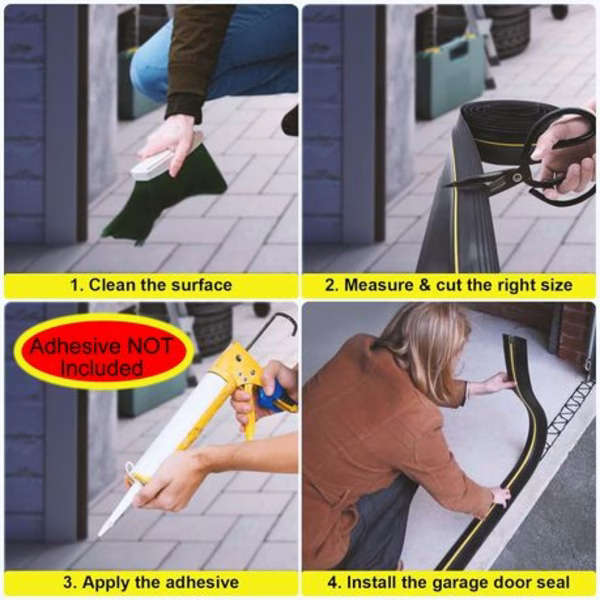 1. Clean the surface

2. Measure & cut the right size

Adhesive NOT Included

3. Apply the adhesive

4. Install the garage door seal