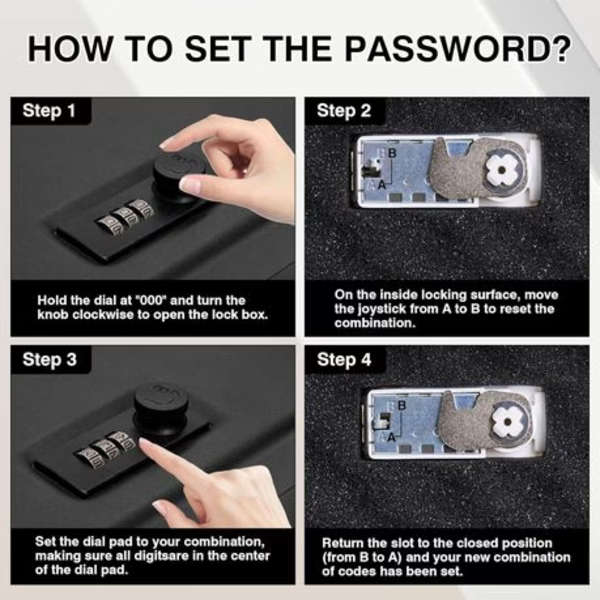 HOW TO SET THE PASSWORD?

Step 1

Hold the dial at "000" and turn the knob clockwise to open the lock box.

Step 2

B
A

On the inside locking surface, move the joystick from A to B to reset the combination.

Step 3

Set the dial pad to your combination, making sure all digitsare in the center of the dial pad.

Step 4

B
A

Return the slot to the closed position (from B to A) and your new combination of codes has been set.