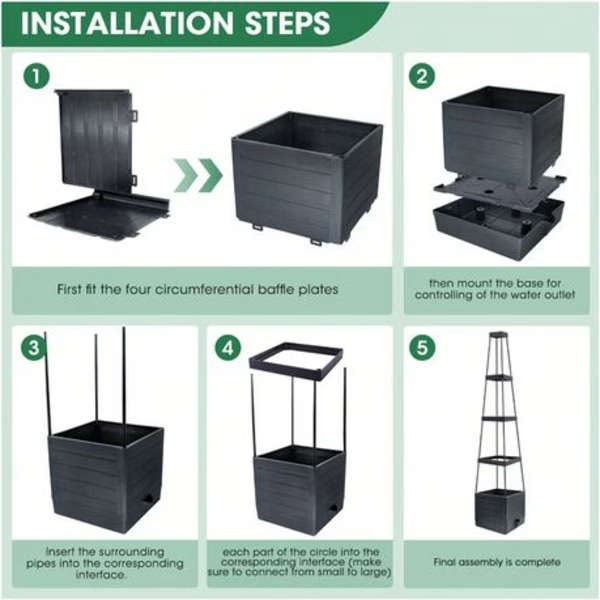 INSTALLATION STEPS

1

First fit the four circumferential baffle plates

2

then mount the base for controlling of the water outlet

3

Insert the surrounding pipes into the corresponding interface.

4

each part of the circle into the corresponding interface (make sure to connect from small to large)

5

Final assembly is complete