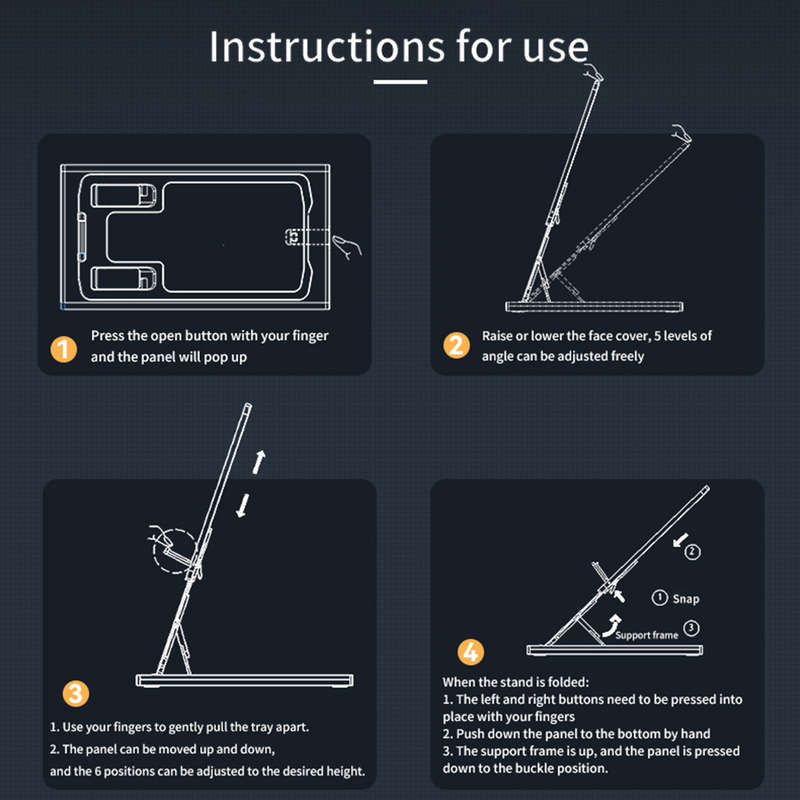 Instructions for use

1 Press the open button with your finger and the panel will pop up

2 Raise or lower the face cover, 5 levels of angle can be adjusted freely

3

1. Use your fingers to gently pull the tray apart.

2. The panel can be moved up and down, and the 6 positions can be adjusted to the desired height.

2

1 Snap

Support frame 3

4

When the stand is folded:
1. The left and right buttons need to be pressed into place with your fingers
2. Push down the panel to the bottom by hand
3. The support frame is up, and the panel is pressed down to the buckle position.