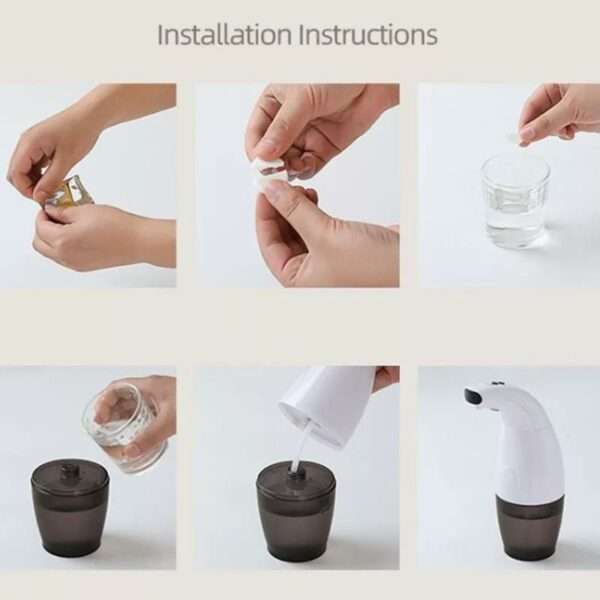 Installation Instructions