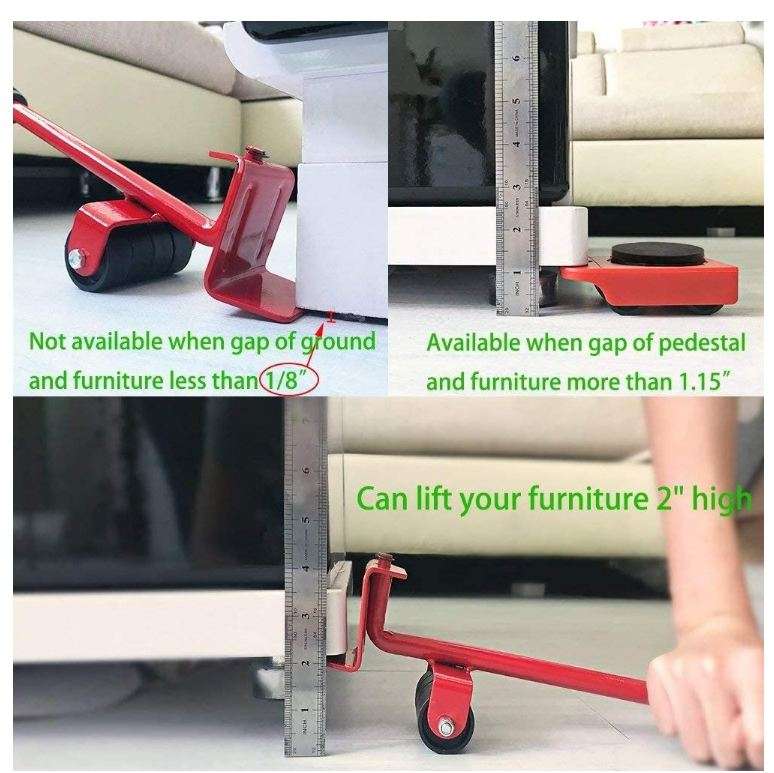 Not available when gap of ground and furniture less than 1/8"

Available when gap of pedestal and furniture more than 1.15"

Can lift your furniture 2" high