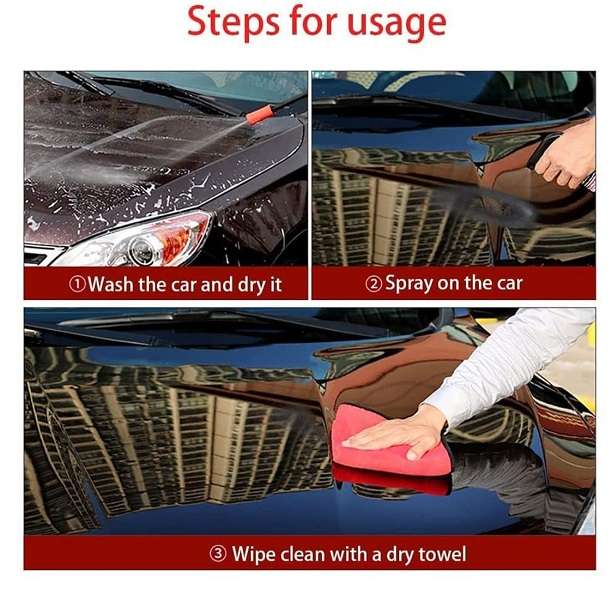 Steps for usage

①Wash the car and dry it

②Spray on the car

③ Wipe clean with a dry towel