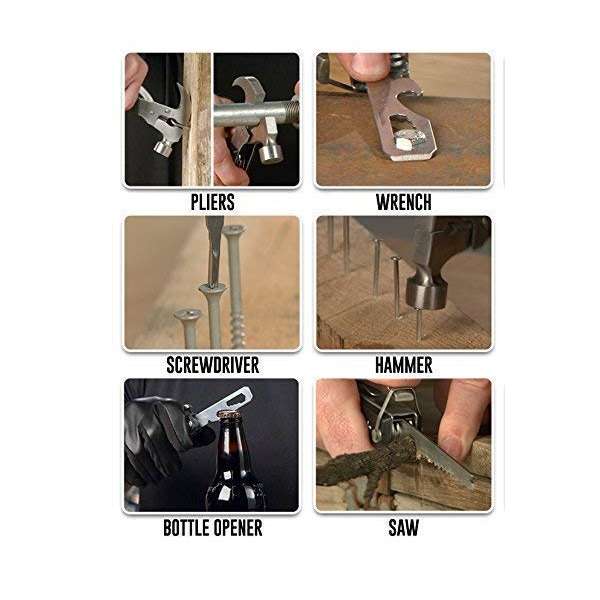 PLIERS

WRENCH

SCREWDRIVER

HAMMER

BOTTLE OPENER

SAW