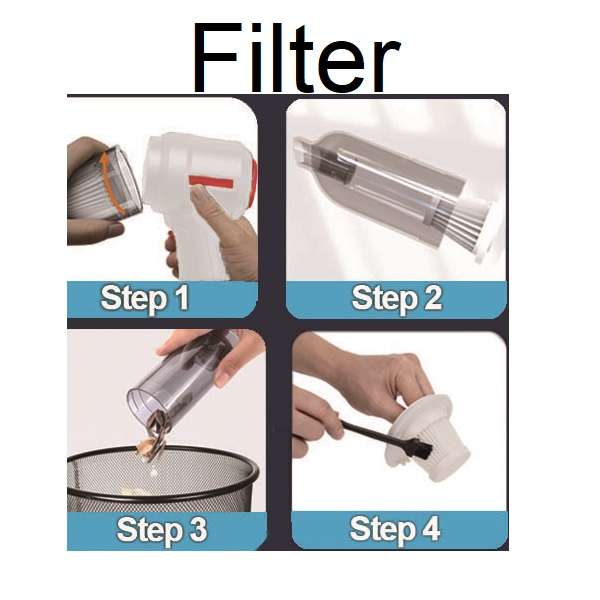 Filter

Step 1

Step 2

Step 3

Step 4